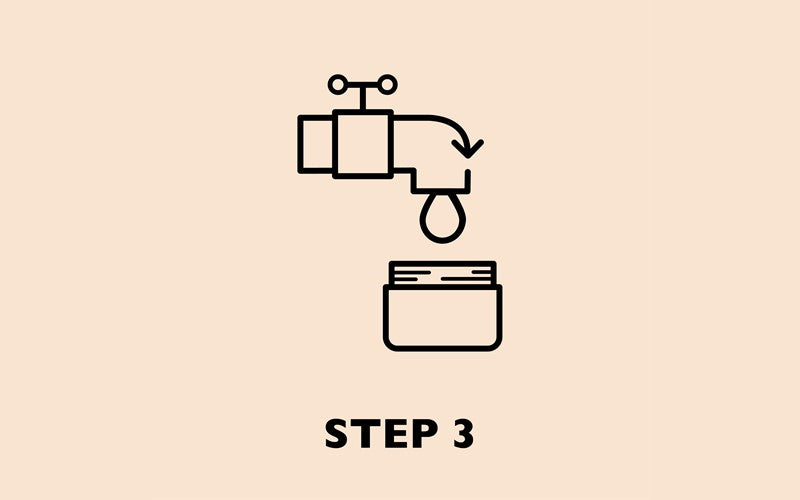 STEP 3